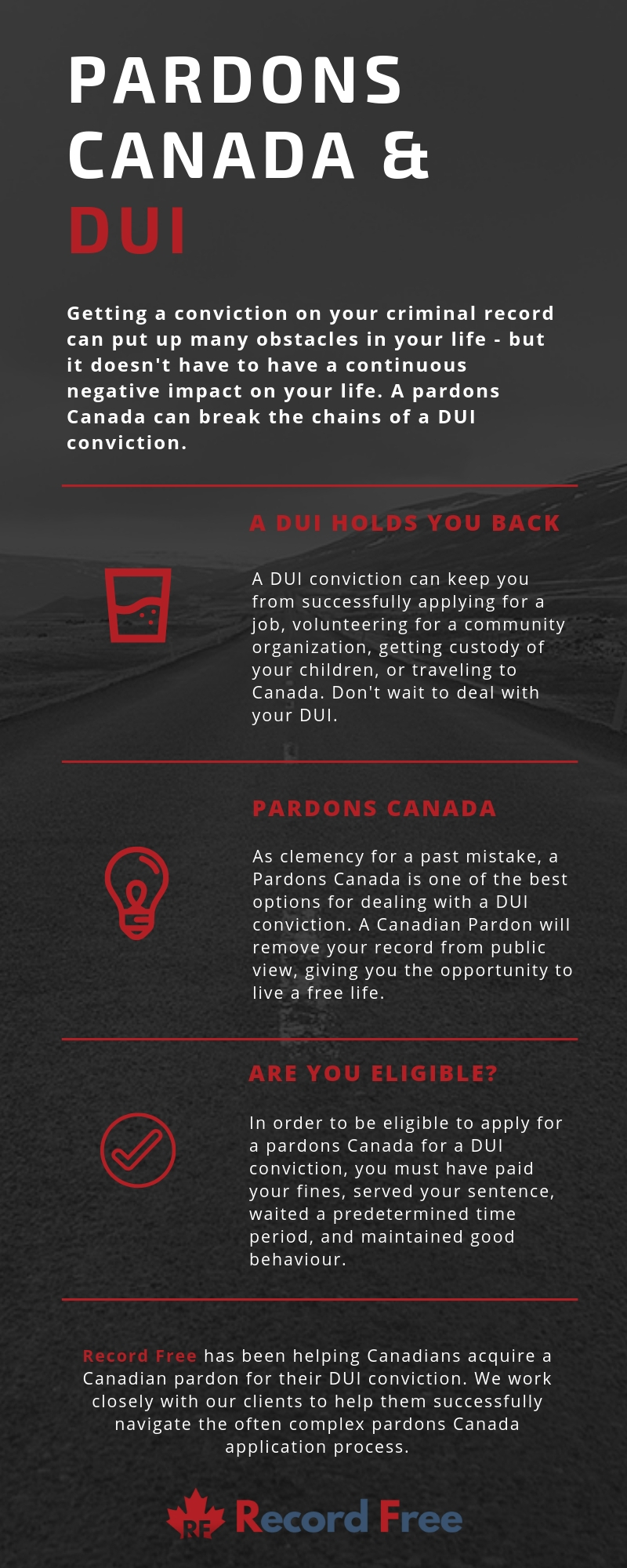 PARDONS CANADA & DUI

Getting a conviction on your criminal record can put up many obstacles in your life - but it doesn't have to have a continuous negative impact on your life. A pardons Canada can break the chains of a DUI conviction.

A DUI HOLDS YOU BACK

A DUI conviction can keep you from successfully applying for a job, volunteering for a community organization, getting custody of your children, or traveling to Canada. Don't wait to deal with your DUI.

PARDONS CANADA

As clemency for a past mistake, a Pardons Canada is one of the best options for dealing with a DUI conviction. A Canadian Pardon will remove your record from public view, giving you the opportunity to live a free life.

ARE YOU ELIGIBLE?

In order to be eligible to apply for a pardons Canada for a DUI conviction, you must have paid your fines, served your sentence, waited a predetermined time period, and maintained good behaviour.

Record Free has been helping Canadians acquire a Canadian pardon for their DUI conviction. We work closely with our clients to help them successfully navigate the often complex pardons Canada application process.

RF Record Free